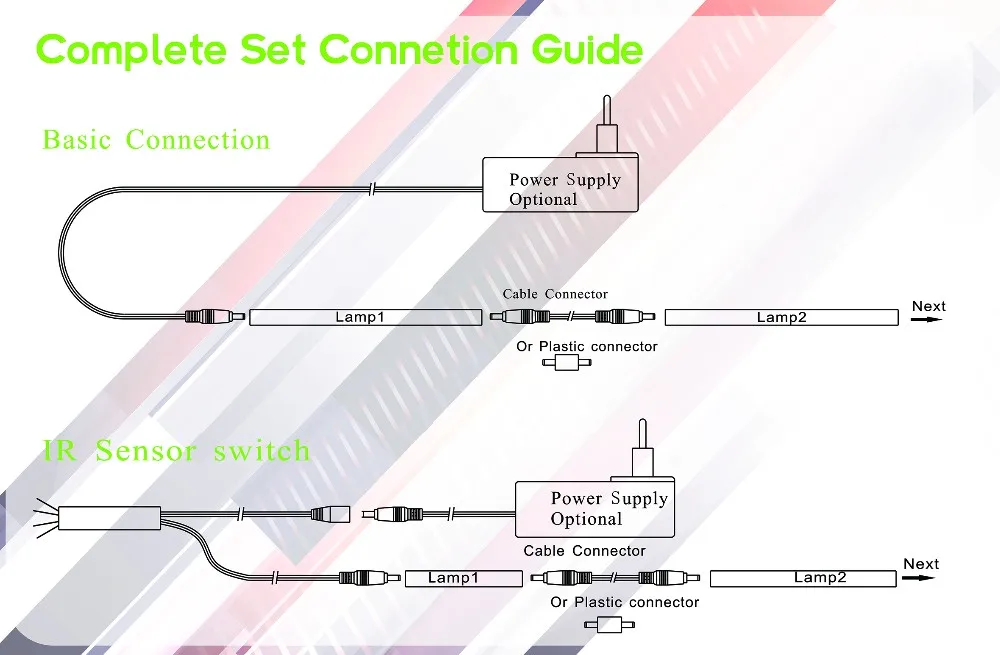 Complete Set Connetion Guide

Basic Connection

Power Supply
Optional

Cable Connector

Lamp1

Lamp2

Next

Or Plastic connector

IR Sensor switch

Power Supply
Optional

Cable Connector

Lamp1

Lamp2

Next

Or Plastic connector