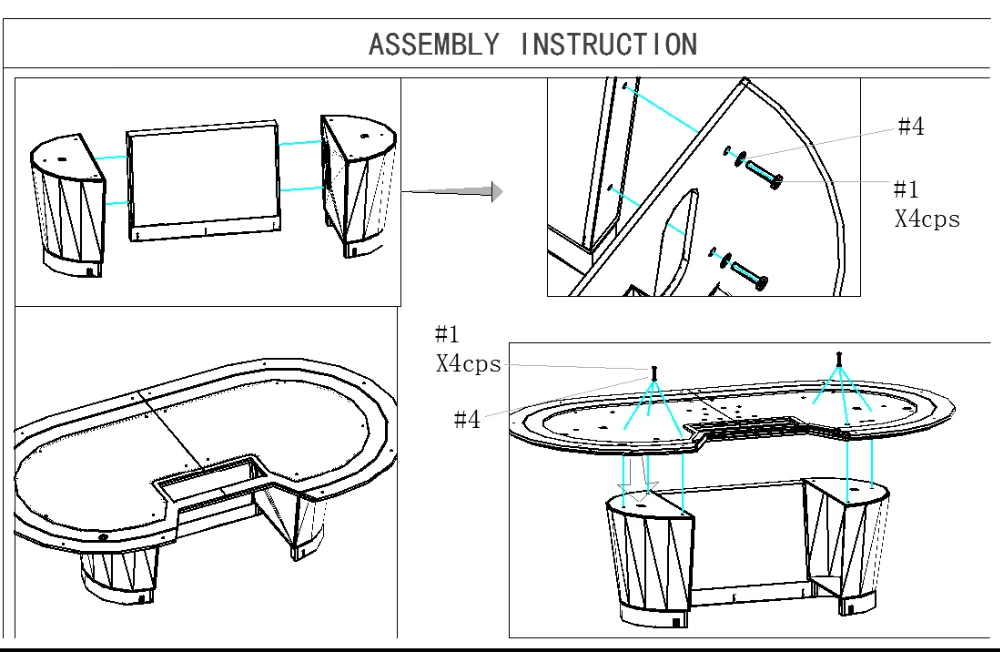 ASSEMBLY INSTRUCTION

#4

#1
X4cps

#1
X4cps

#4