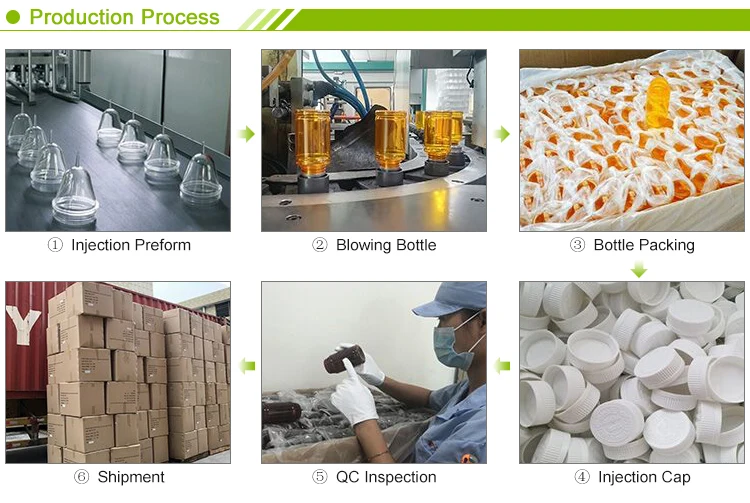 Production Process

① Injection Preform

② Blowing Bottle

③ Bottle Packing

④ Injection Cap

⑤ QC Inspection

⑥ Shipment