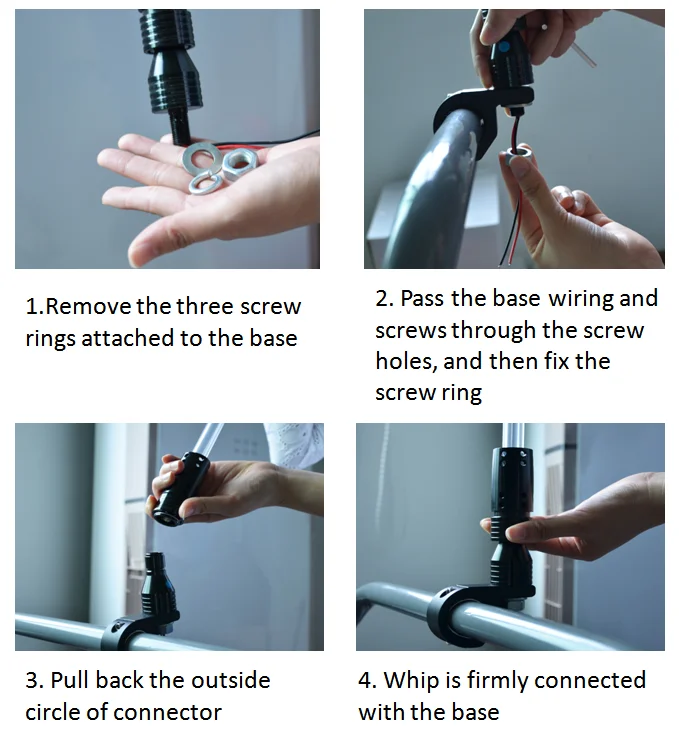 1.Remove the three screw rings attached to the base

2. Pass the base wiring and screws through the screw holes, and then fix the screw ring

3. Pull back the outside circle of connector

4. Whip is firmly connected with the base