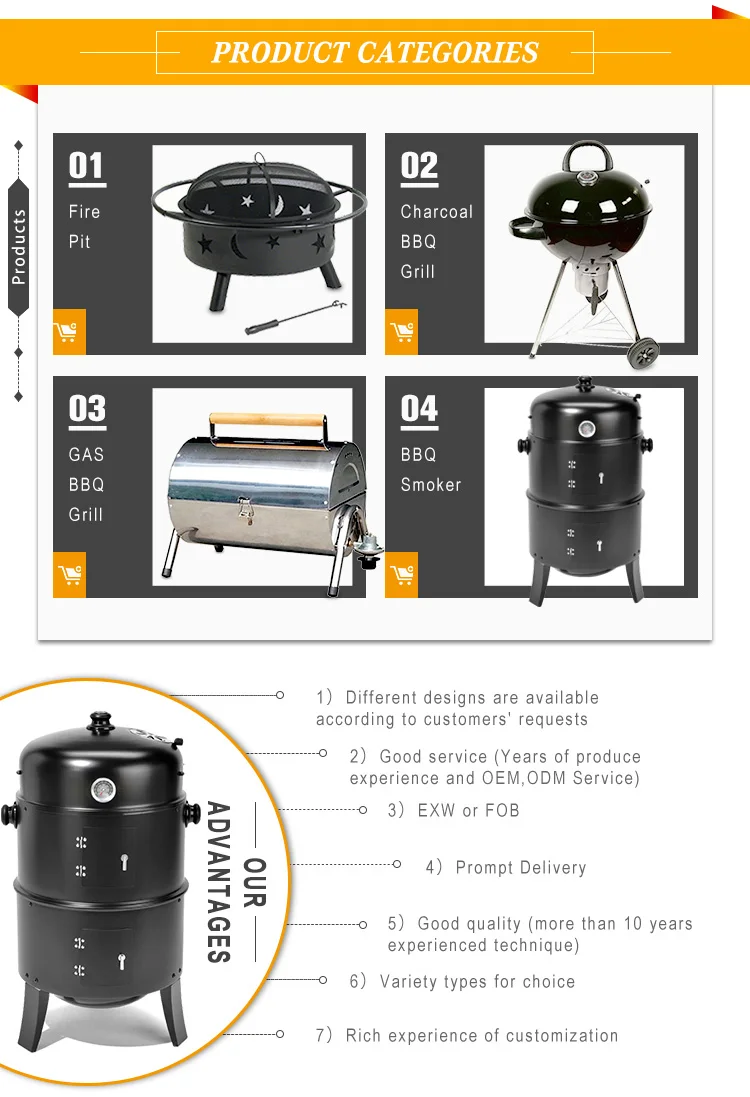 PRODUCT CATEGORIES

Products

01
Fire
Pit

02
Charcoal
BBQ
Grill

03
GAS
BBQ
Grill

04
BBQ
Smoker

OUR ADVANTAGES

1) Different designs are available according to customers' requests

2) Good service (Years of produce experience and OEM,ODM Service)

3) EXW or FOB

4) Prompt Delivery

5) Good quality (more than 10 years experienced technique)

6) Variety types for choice

7) Rich experience of customization