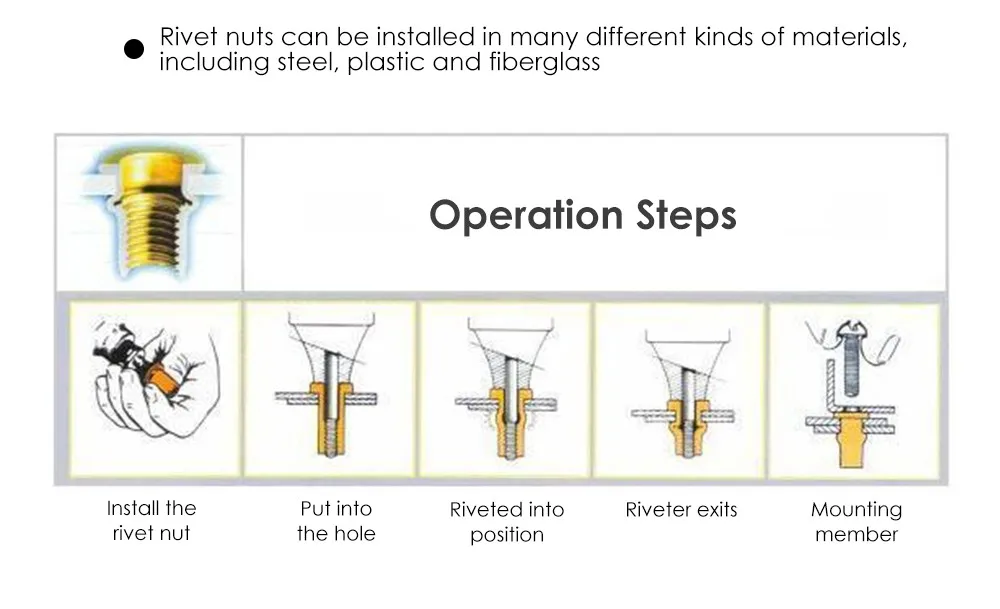 ● Rivet nuts can be installed in many different kinds of materials, including steel, plastic and fiberglass

Operation Steps

Install the rivet nut

Put into the hole

Riveted into position

Riveter exits

Mounting member