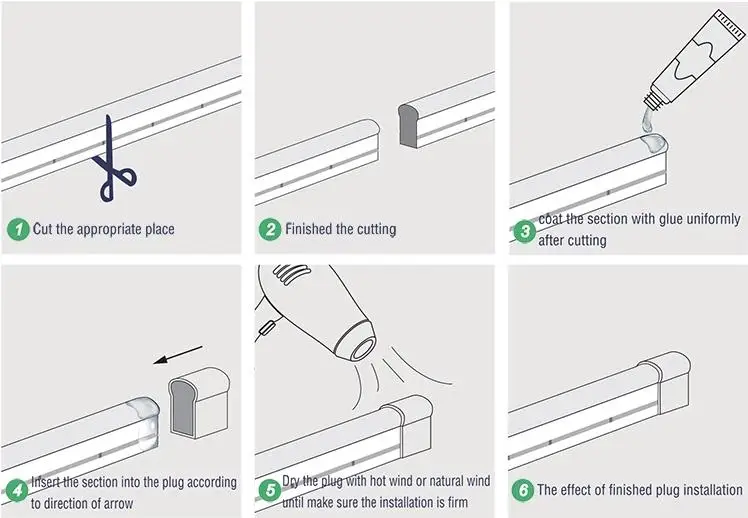 1 Cut the appropriate place

2 Finished the cutting

3 coat the section with glue uniformly after cutting

4 Insert the section into the plug according to direction of arrow

5 Dry the plug with hot wind or natural wind until make sure the installation is firm

6 The effect of finished plug installation