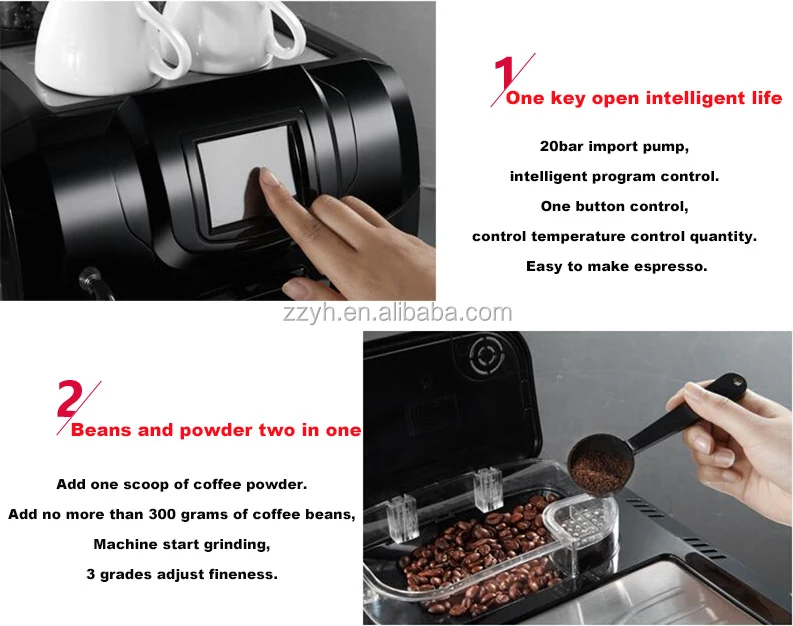 1

One key open intelligent life

20bar import pump,

intelligent program control.

One button control,

control temperature control quantity.

Easy to make espresso.

zzyh.en.alibaba.com

2

Beans and powder two in one

Add one scoop of coffee powder.

Add no more than 300 grams of coffee beans,

Machine start grinding,

3 grades adjust fineness.