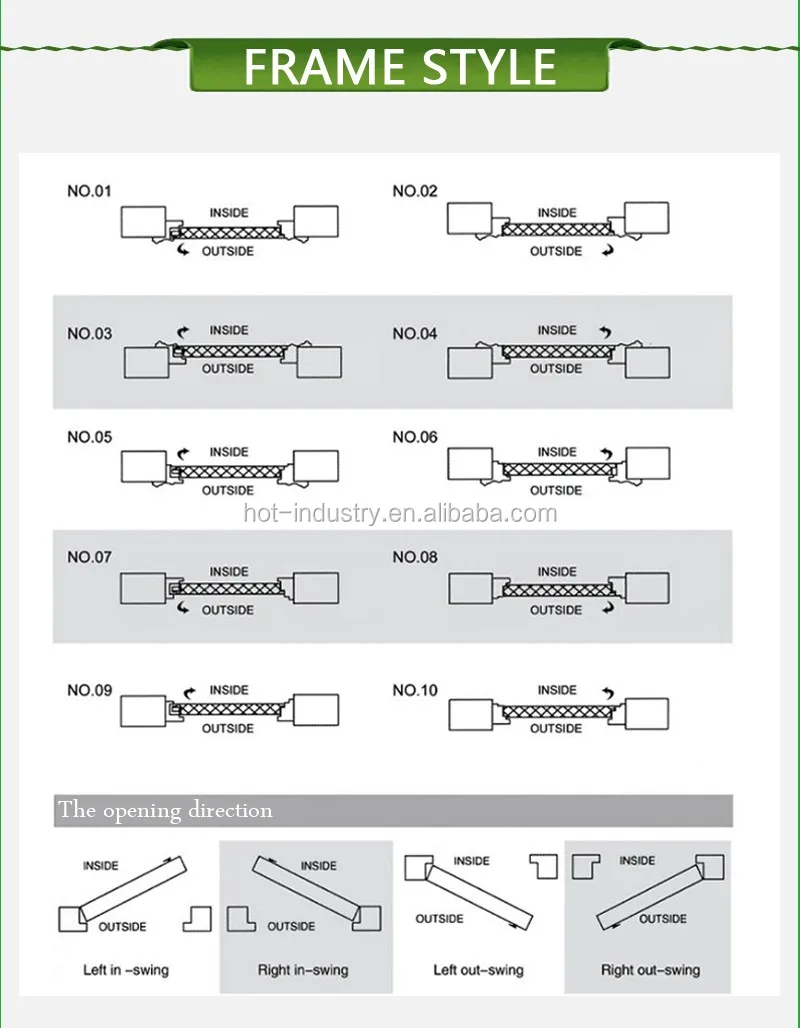 FRAME STYLE

NO.01
INSIDE
OUTSIDE

NO.02
INSIDE
OUTSIDE

NO.03
INSIDE
OUTSIDE

NO.04
INSIDE
OUTSIDE

NO.05
INSIDE
OUTSIDE

NO.06
INSIDE
OUTSIDE

hot-industry.en.alibaba.com

NO.07
INSIDE
OUTSIDE

NO.08
INSIDE
OUTSIDE

NO.09
INSIDE
OUTSIDE

NO.10
INSIDE
OUTSIDE

The opening direction

INSIDE
OUTSIDE
Left in -swing

INSIDE
OUTSIDE
Right in-swing

INSIDE
OUTSIDE
Left out-swing

INSIDE
OUTSIDE
Right out-swing