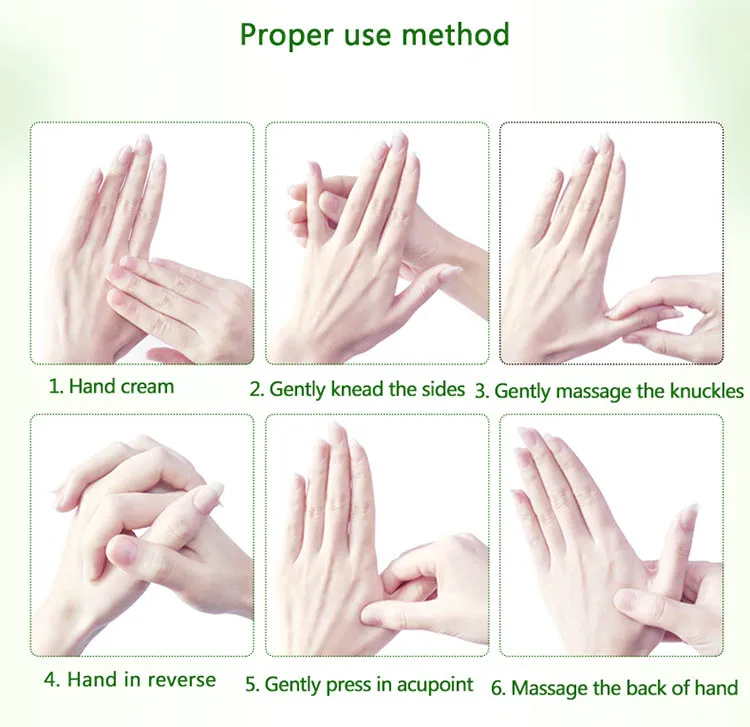 Proper use method

1. Hand cream

2. Gently knead the sides

3. Gently massage the knuckles

4. Hand in reverse

5. Gently press in acupoint

6. Massage the back of hand