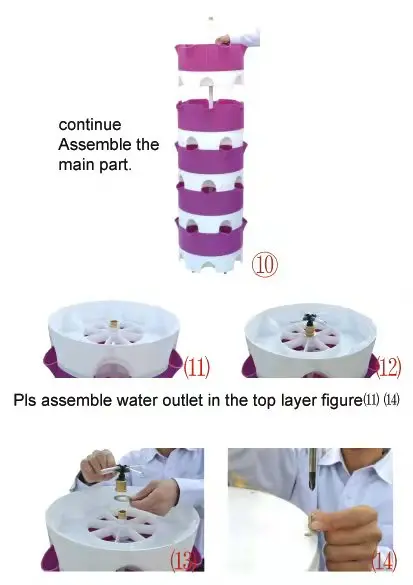 continue
Assemble the main part.

⑩

(11)

(12)

Pls assemble water outlet in the top layer figure(11) (14)

(13)

(14)