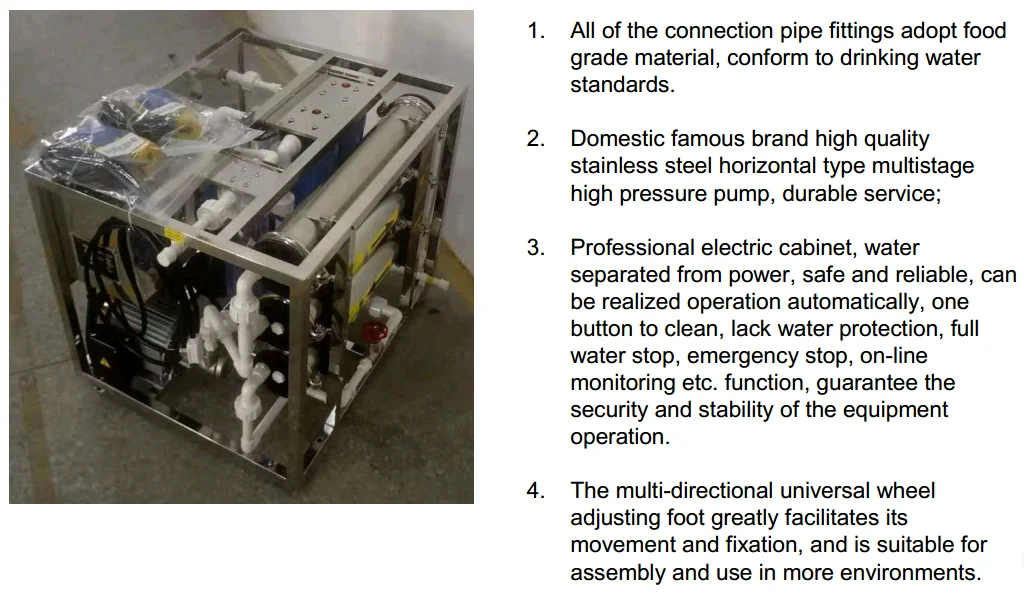 1. All of the connection pipe fittings adopt food grade material, conform to drinking water standards.

2. Domestic famous brand high quality stainless steel horizontal type multistage high pressure pump, durable service;

3. Professional electric cabinet, water separated from power, safe and reliable, can be realized operation automatically, one button to clean, lack water protection, full water stop, emergency stop, on-line monitoring etc. function, guarantee the security and stability of the equipment operation.

4. The multi-directional universal wheel adjusting foot greatly facilitates its movement and fixation, and is suitable for assembly and use in more environments.