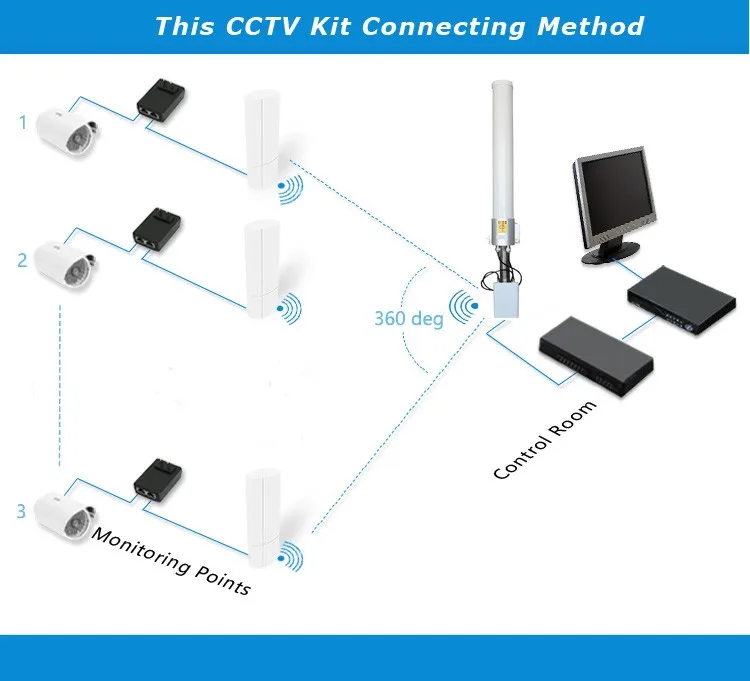 This CCTV Kit Connecting Method

1

2

3

Monitoring Points

360 deg

Control Room