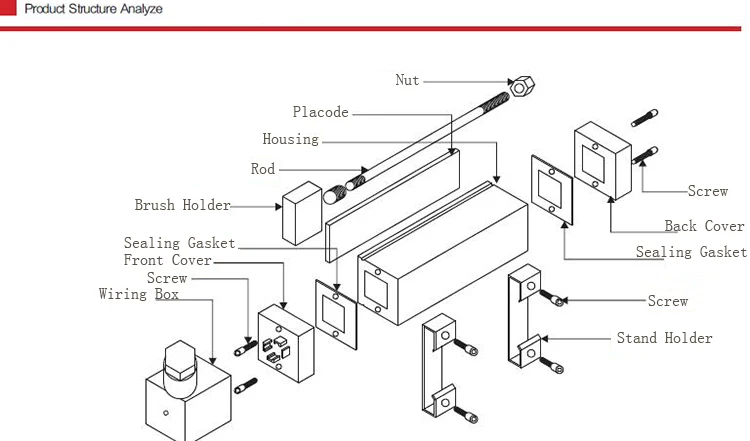 Product Structure Analyze

Nut
Placode
Housing
Rod
Brush Holder
Sealing Gasket
Front Cover
Screw
Wiring Box
Screw
Back Cover
Sealing Gasket
Screw
Stand Holder