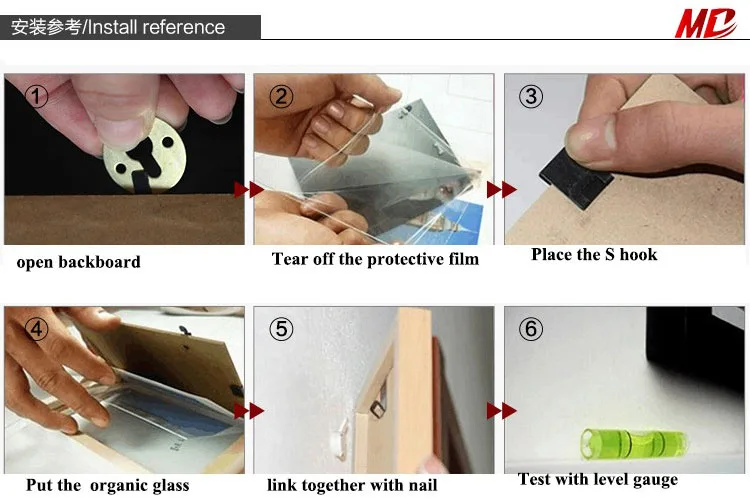 安装参考/Install reference

MD

①

open backboard

②

Tear off the protective film

③

Place the S hook

④

Put the organic glass

⑤

link together with nail

⑥

Test with level gauge