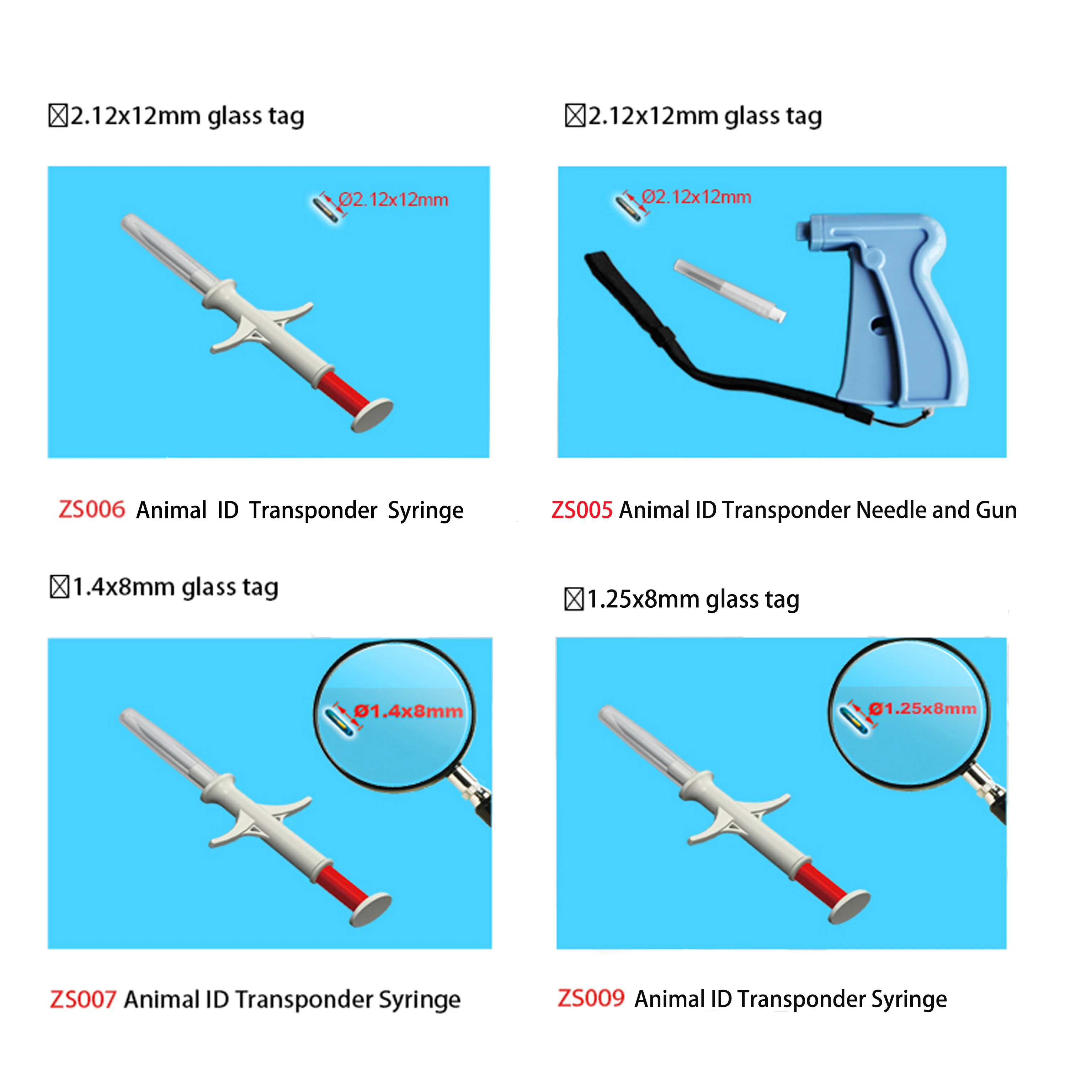 ☒2.12x12mm glass tag

Ø2.12x12mm

ZS006 Animal ID Transponder Syringe

☒2.12x12mm glass tag

Ø2.12x12mm

ZS005 Animal ID Transponder Needle and Gun

☒1.4x8mm glass tag

Ø1.4x8mm

ZS007 Animal ID Transponder Syringe

☒1.25x8mm glass tag

Ø1.25x8mm

ZS009 Animal ID Transponder Syringe