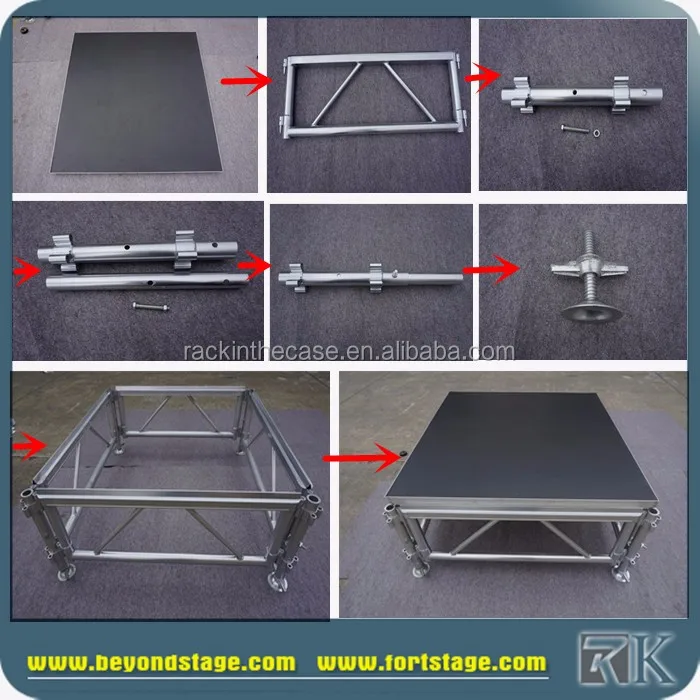 rackinthecase.en.alibaba.com

www.beyondstage.com www.fortstage.com

RK