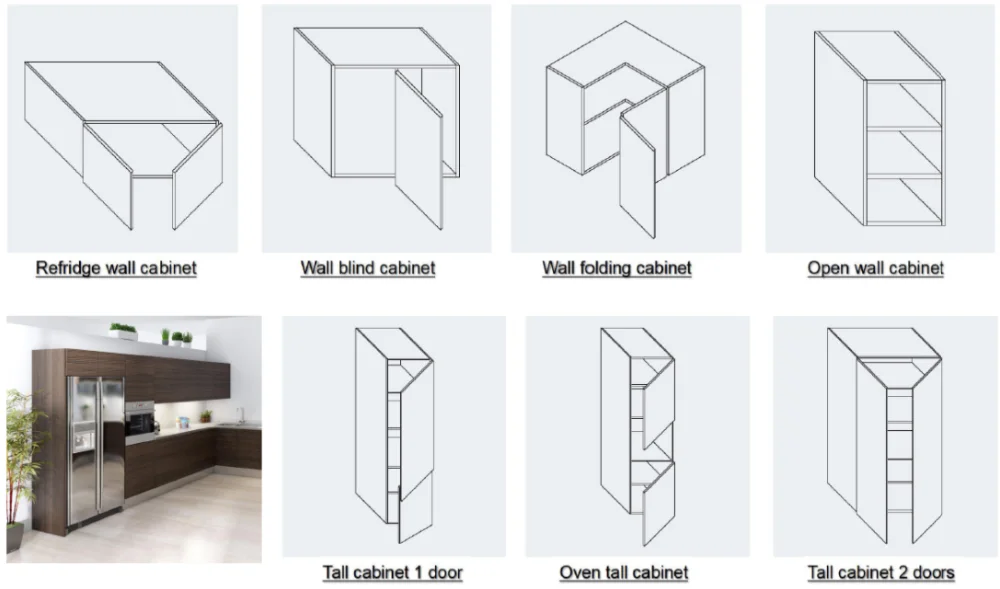 Refridge wall cabinet

Wall blind cabinet

Wall folding cabinet

Open wall cabinet

Tall cabinet 1 door

Oven tall cabinet

Tall cabinet 2 doors