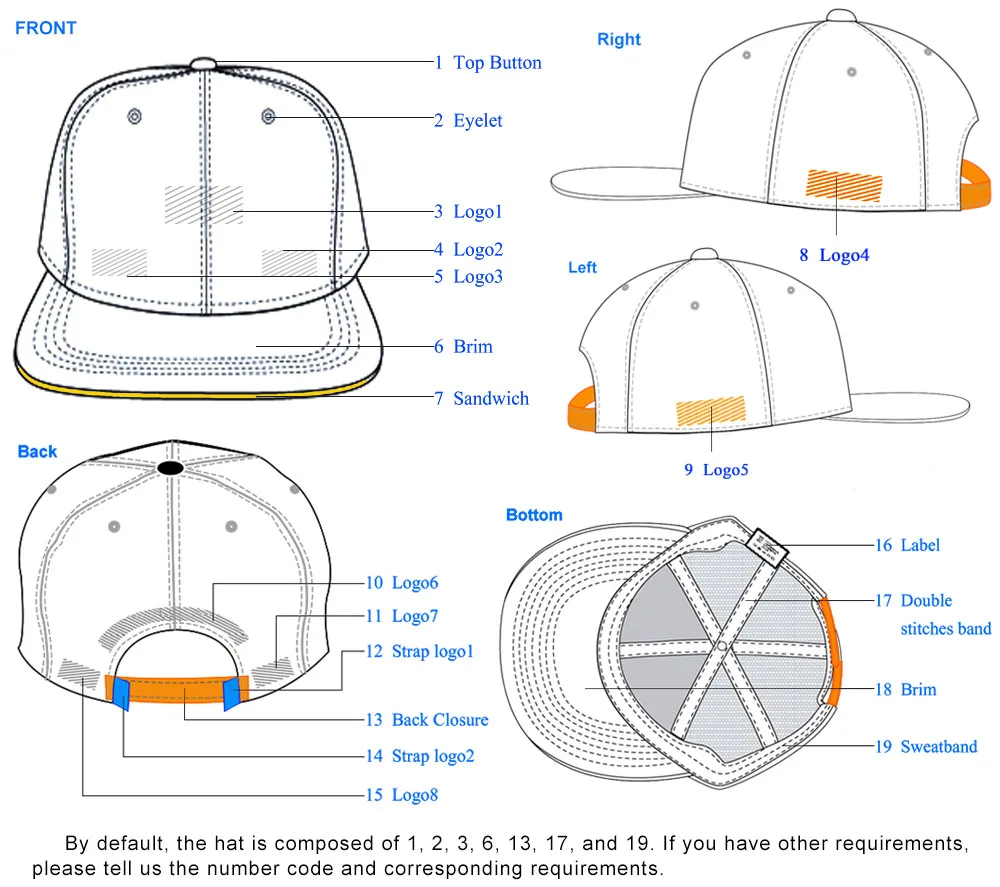 FRONT

1 Top Button
2 Eyelet
3 Logo1
4 Logo2
5 Logo3
6 Brim
7 Sandwich

Right

8 Logo4

Left

9 Logo5

Back

10 Logo6
11 Logo7
12 Strap logo1
13 Back Closure
14 Strap logo2
15 Logo8

Bottom

16 Label
17 Double stitches band
18 Brim
19 Sweatband

By default, the hat is composed of 1, 2, 3, 6, 13, 17, and 19. If you have other requirements, please tell us the number code and corresponding requirements.