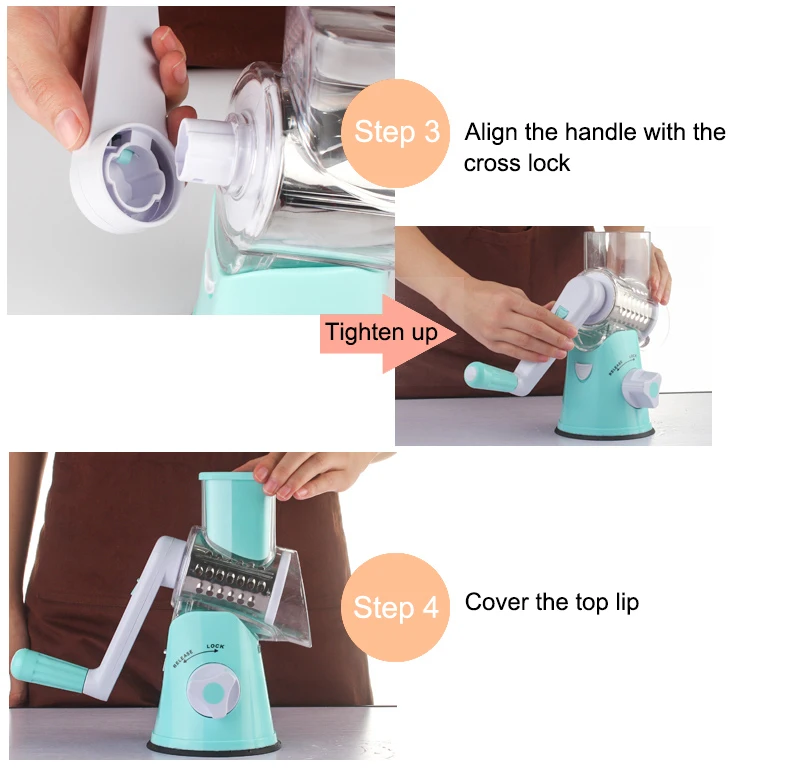 Step 3

Align the handle with the cross lock

Tighten up

RELEASE LOCK

Step 4

Cover the top lip

RELEASE LOCK