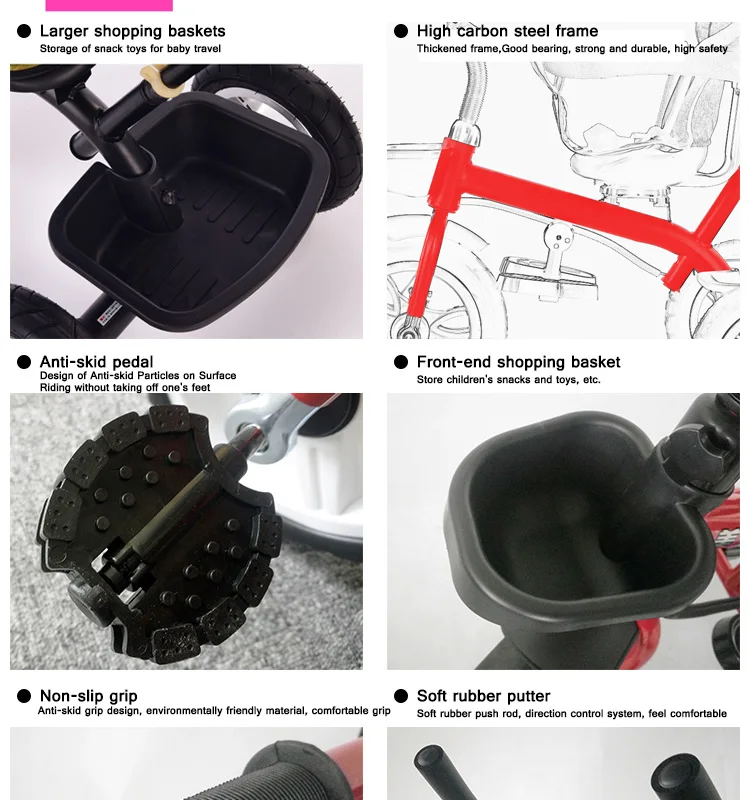 Larger shopping baskets
Storage of snack toys for baby travel

High carbon steel frame
Thickened frame,Good bearing, strong and durable, high safety

Anti-skid pedal
Design of Anti-skid Particles on Surface
Riding without taking off one's feet

Front-end shopping basket
Store children's snacks and toys, etc.

Non-slip grip
Anti-skid grip design, environmentally friendly material, comfortable grip

Soft rubber putter
Soft rubber push rod, direction control system, feel comfortable