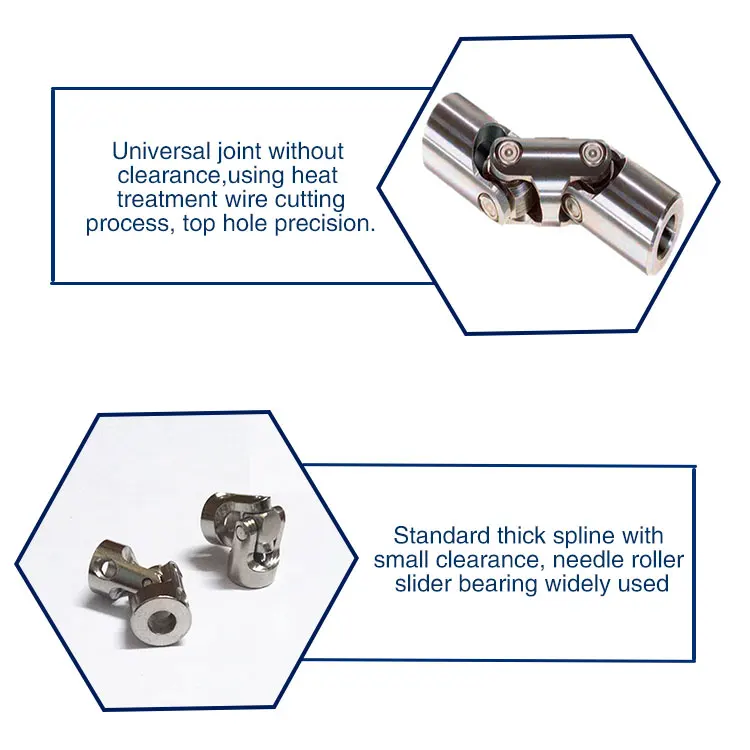 Universal joint without clearance,using heat treatment wire cutting process, top hole precision.

Standard thick spline with small clearance, needle roller slider bearing widely used