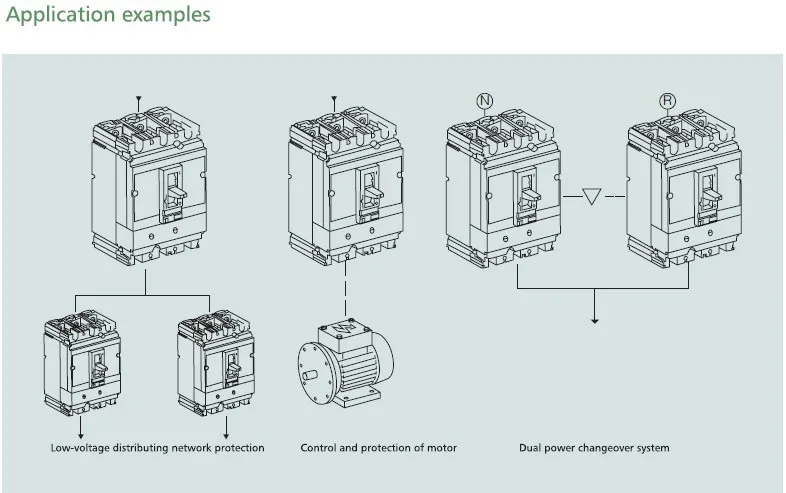 Application examples

N

R

Low-voltage distributing network protection

Control and protection of motor

Dual power changeover system