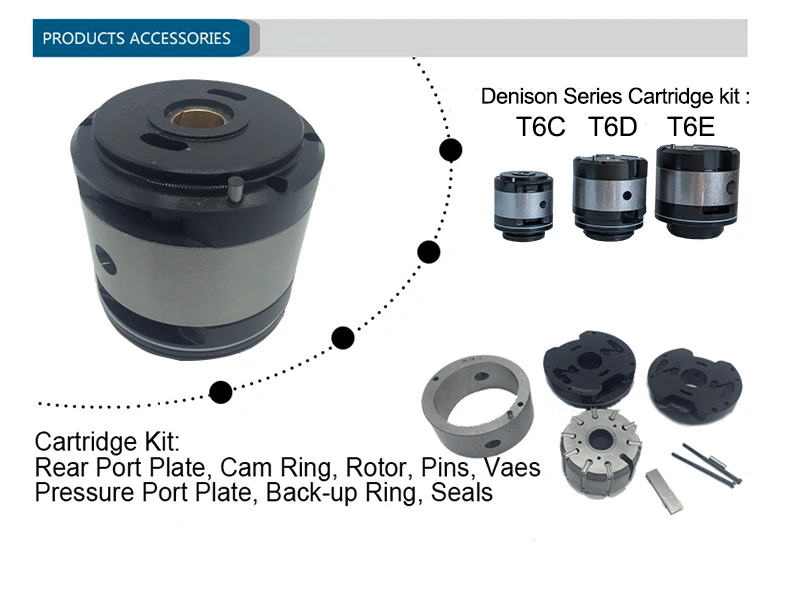 PRODUCTS ACCESSORIES

Denison Series Cartridge kit :
T6C T6D T6E

Cartridge Kit:
Rear Port Plate, Cam Ring, Rotor, Pins, Vaes
Pressure Port Plate, Back-up Ring, Seals