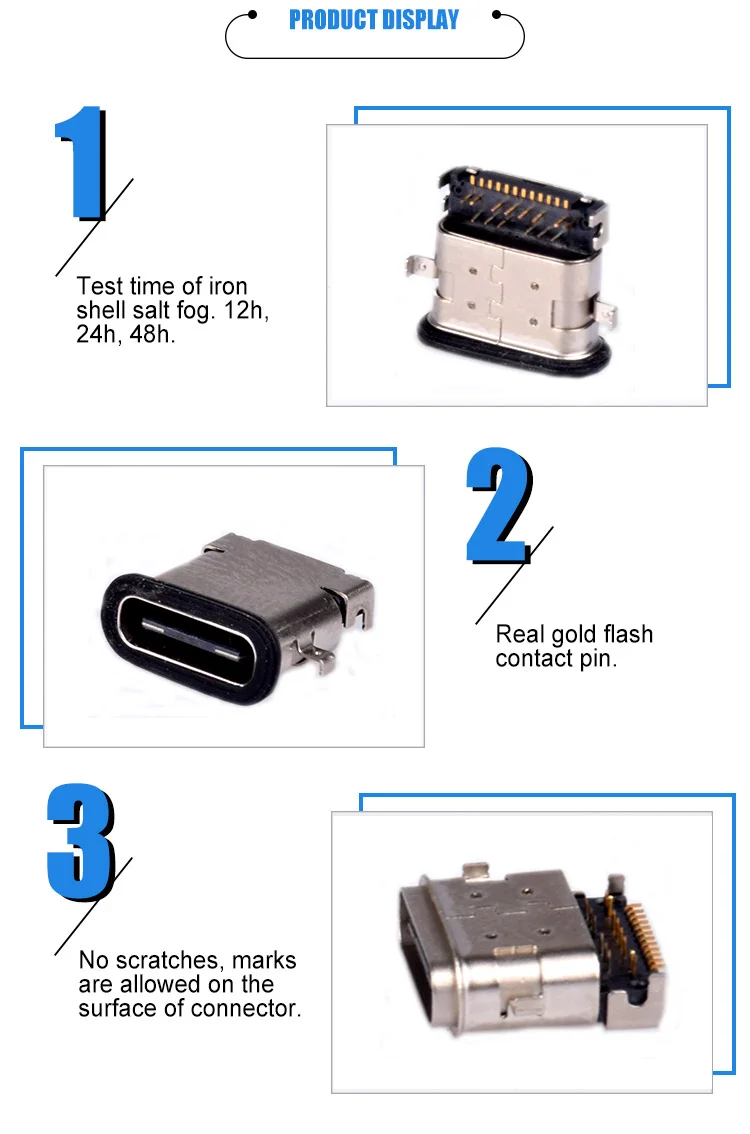 PRODUCT DISPLAY

1

Test time of iron shell salt fog. 12h, 24h, 48h.

2

Real gold flash contact pin.

3

No scratches, marks are allowed on the surface of connector.