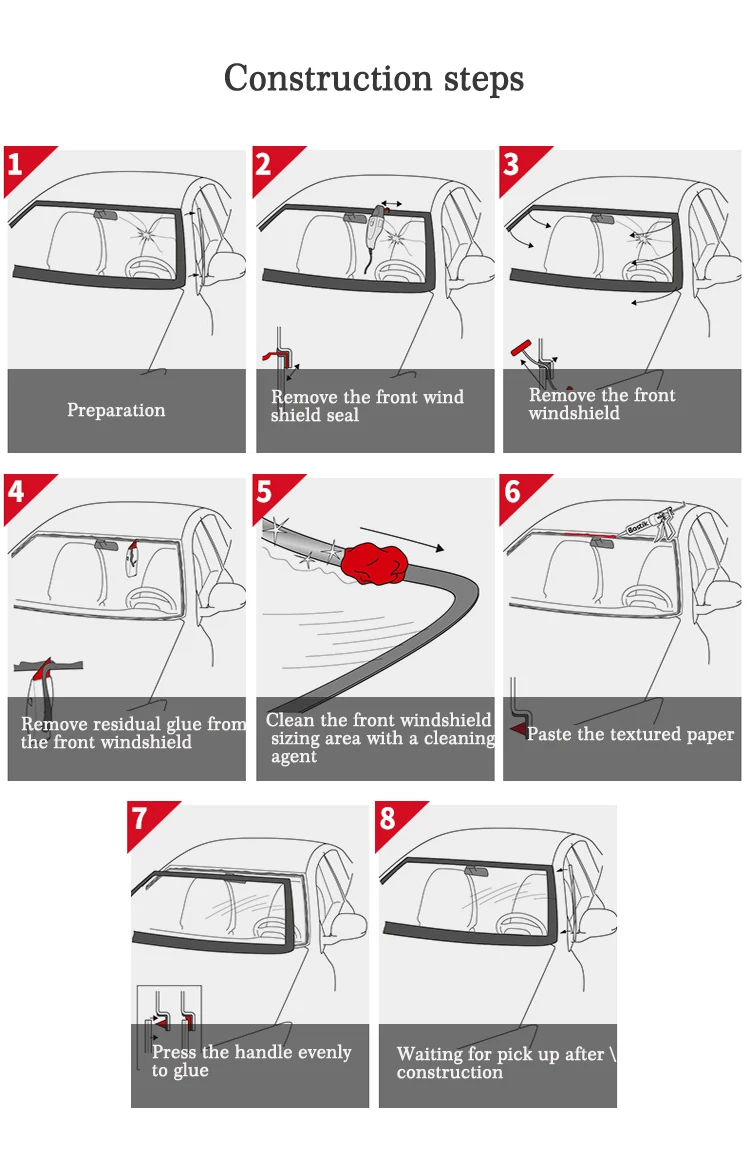 Construction steps

1

Preparation

2

Remove the front wind shield seal

3

Remove the front windshield

4

Remove residual glue from the front windshield

5

Clean the front windshield sizing area with a cleaning agent

6

Bostik

Paste the textured paper

7

Press the handle evenly to glue

8

Waiting for pick up after \ construction