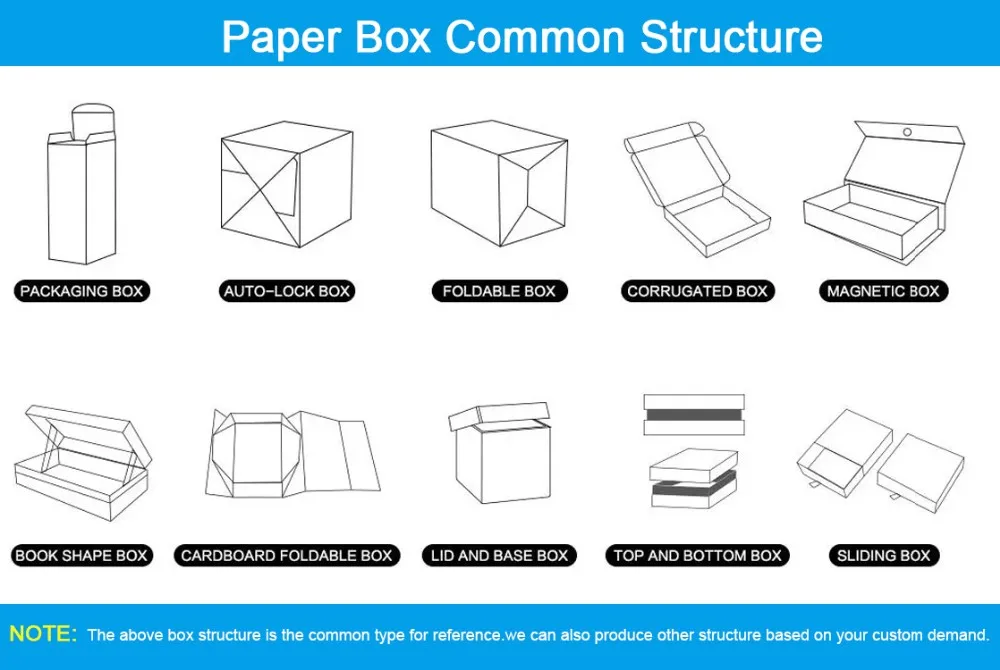 Paper Box Common Structure

PACKAGING BOX
AUTO-LOCK BOX
FOLDABLE BOX
CORRUGATED BOX
MAGNETIC BOX

BOOK SHAPE BOX
CARDBOARD FOLDABLE BOX
LID AND BASE BOX
TOP AND BOTTOM BOX
SLIDING BOX

NOTE: The above box structure is the common type for reference.we can also produce other structure based on your custom demand.