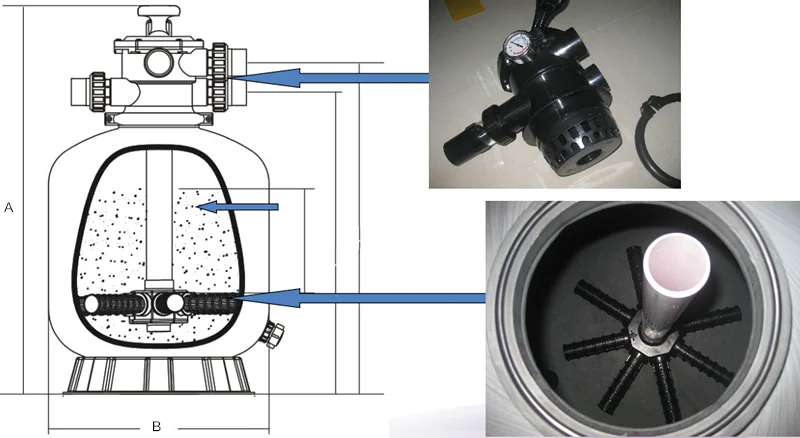 A

B