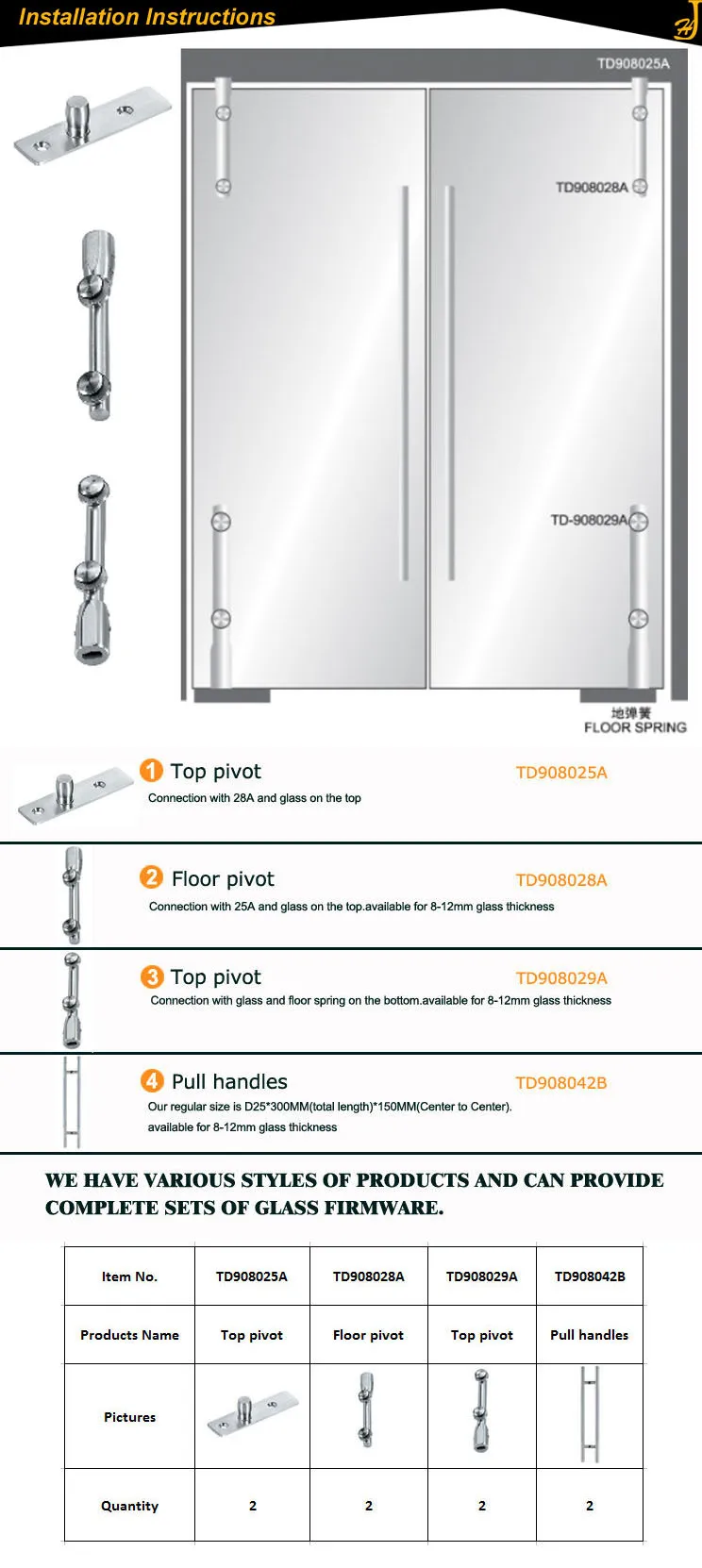 Installation Instructions

TD908025A

TD908028A

TD-908029A

地弹簧
FLOOR SPRING

1 Top pivot TD908025A
Connection with 28A and glass on the top

2 Floor pivot TD908028A
Connection with 25A and glass on the top.available for 8-12mm glass thickness

3 Top pivot TD908029A
Connection with glass and floor spring on the bottom.available for 8-12mm glass thickness

4 Pull handles TD908042B
Our regular size is D25*300MM(total length)*150MM(Center to Center).
available for 8-12mm glass thickness

WE HAVE VARIOUS STYLES OF PRODUCTS AND CAN PROVIDE COMPLETE SETS OF GLASS FIRMWARE.

| Item No. | TD908025A | TD908028A | TD908029A | TD908042B |
|---|---|---|---|---|
| Products Name | Top pivot | Floor pivot | Top pivot | Pull handles |
| Pictures | | | | |
| Quantity | 2 | 2 | 2 | 2 |