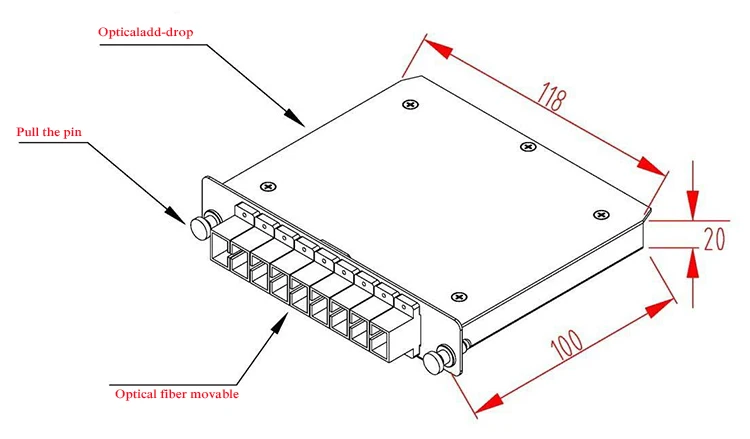 Opticaladd-drop

Pull the pin

Optical fiber movable

118

20

100