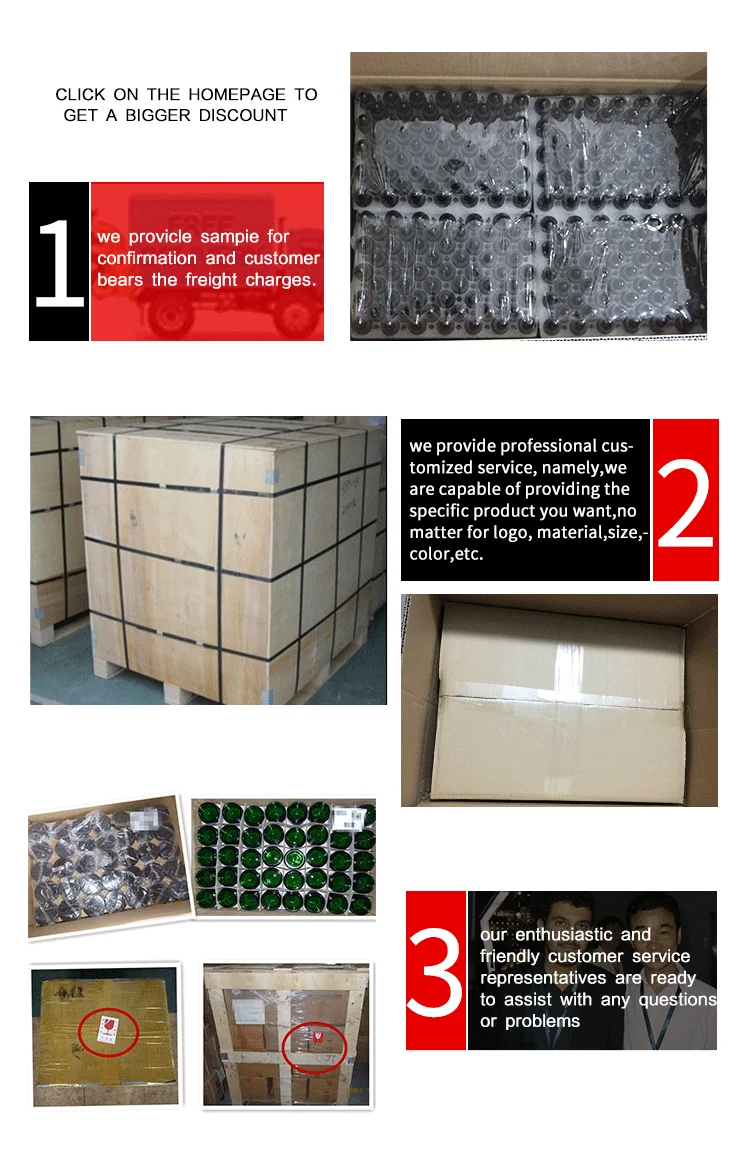 CLICK ON THE HOMEPAGE TO GET A BIGGER DISCOUNT

1

we provicle sampie for confirmation and customer bears the freight charges.

we provide professional customized service, namely,we are capable of providing the specific product you want,no matter for logo, material,size,-color,etc.

2

3

our enthusiastic and friendly customer service representatives are ready to assist with any questions or problems