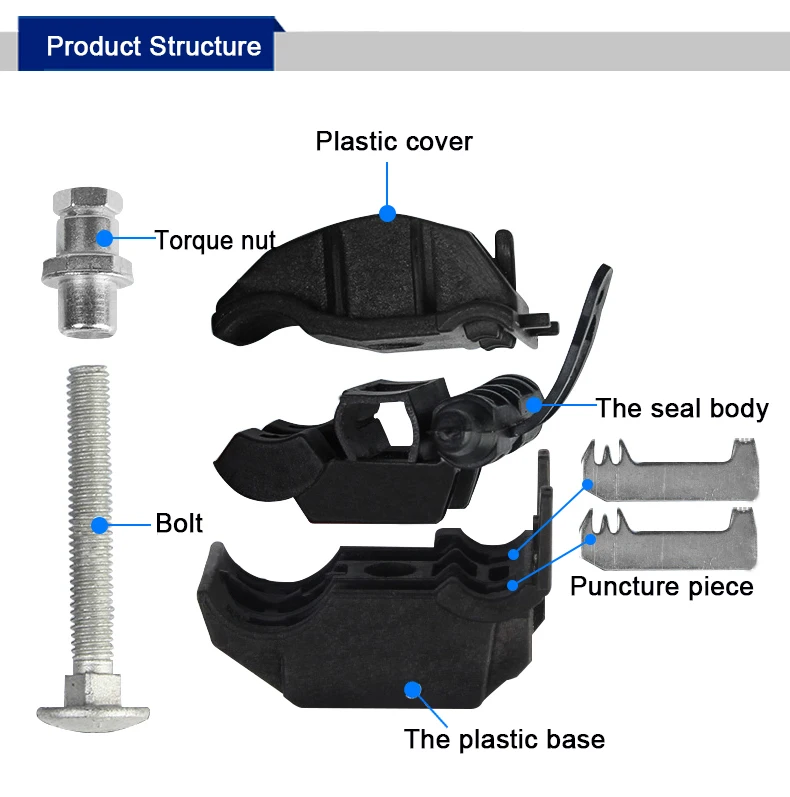 Product Structure

Plastic cover

Torque nut

The seal body

Bolt

Puncture piece

The plastic base