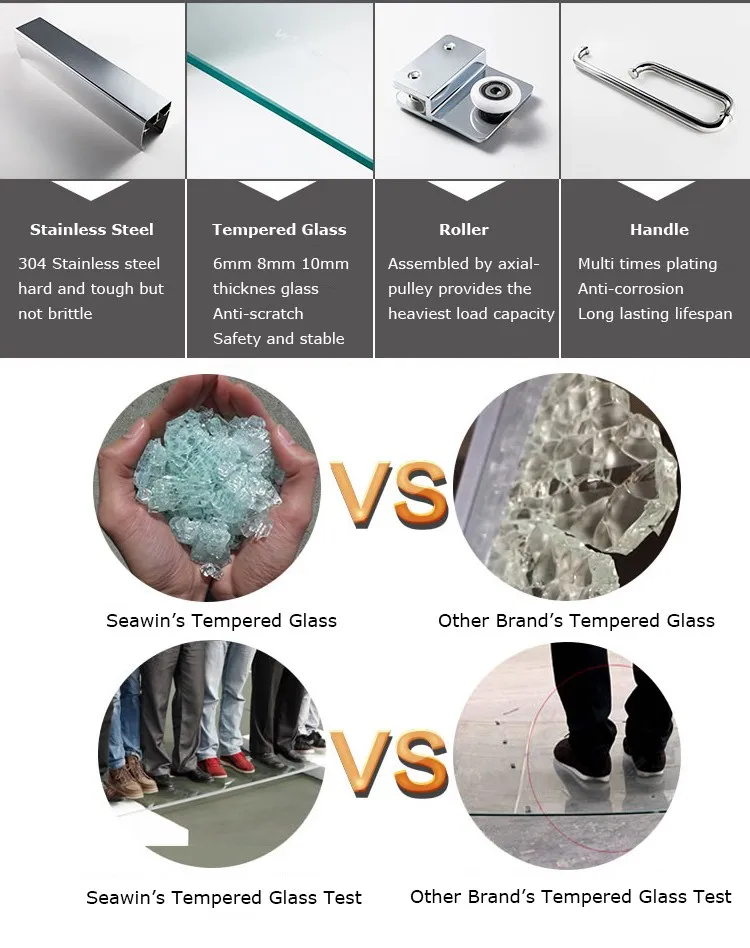 Stainless Steel

304 Stainless steel hard and tough but not brittle

Tempered Glass

6mm 8mm 10mm thicknes glass
Anti-scratch
Safety and stable

Roller

Assembled by axial-pulley provides the heaviest load capacity

Handle

Multi times plating
Anti-corrosion
Long lasting lifespan

VS

Seawin's Tempered Glass

Other Brand's Tempered Glass

VS

Seawin's Tempered Glass Test

Other Brand's Tempered Glass Test