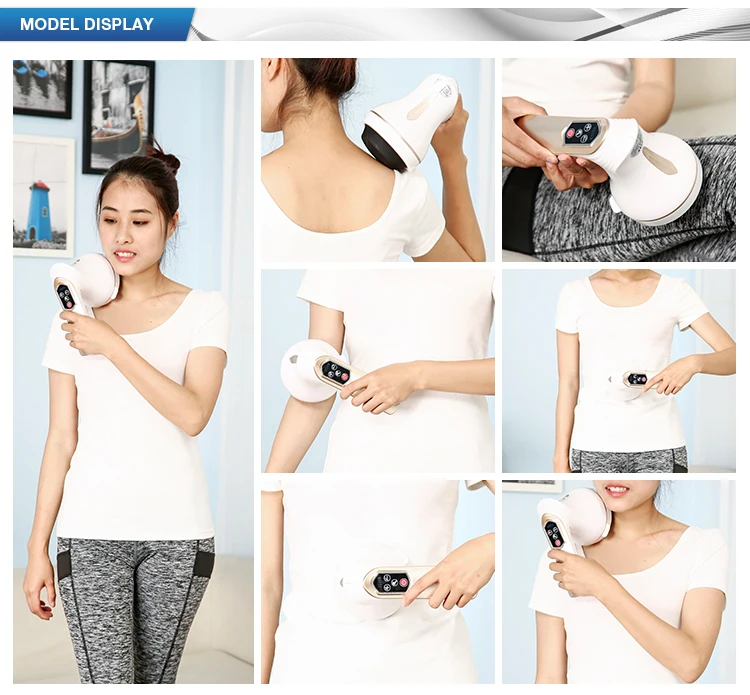 MODEL DISPLAY