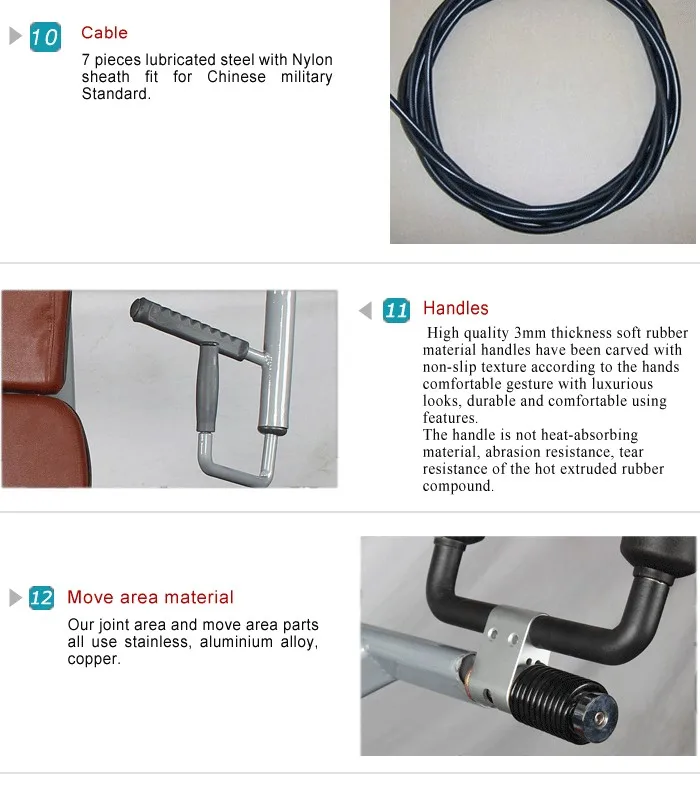 10 Cable

7 pieces lubricated steel with Nylon sheath fit for Chinese military Standard.

11 Handles

High quality 3mm thickness soft rubber material handles have been carved with non-slip texture according to the hands comfortable gesture with luxurious looks, durable and comfortable using features.
The handle is not heat-absorbing material, abrasion resistance, tear resistance of the hot extruded rubber compound.

12 Move area material

Our joint area and move area parts all use stainless, aluminium alloy, copper.