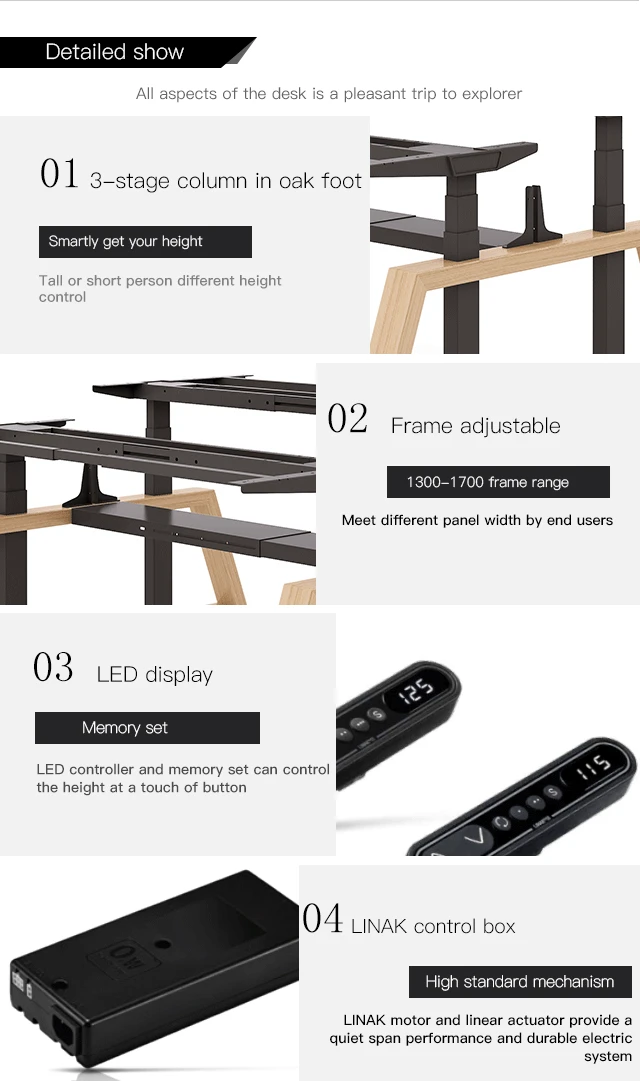 Detailed show

All aspects of the desk is a pleasant trip to explorer

01 3-stage column in oak foot

Smartly get your height

Tall or short person different height control

02 Frame adjustable

1300-1700 frame range

Meet different panel width by end users

03 LED display

Memory set

LED controller and memory set can control the height at a touch of button

125

115

04 LINAK control box

High standard mechanism

LINAK motor and linear actuator provide a quiet span performance and durable electric system