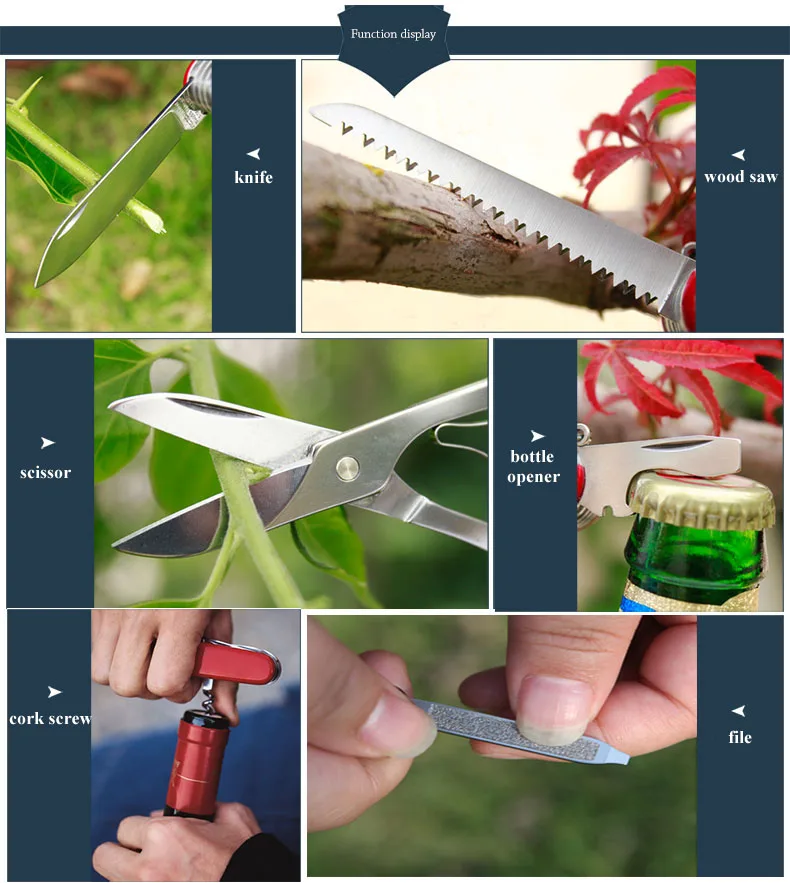 Function display

knife

wood saw

scissor

bottle opener

cork screw

file