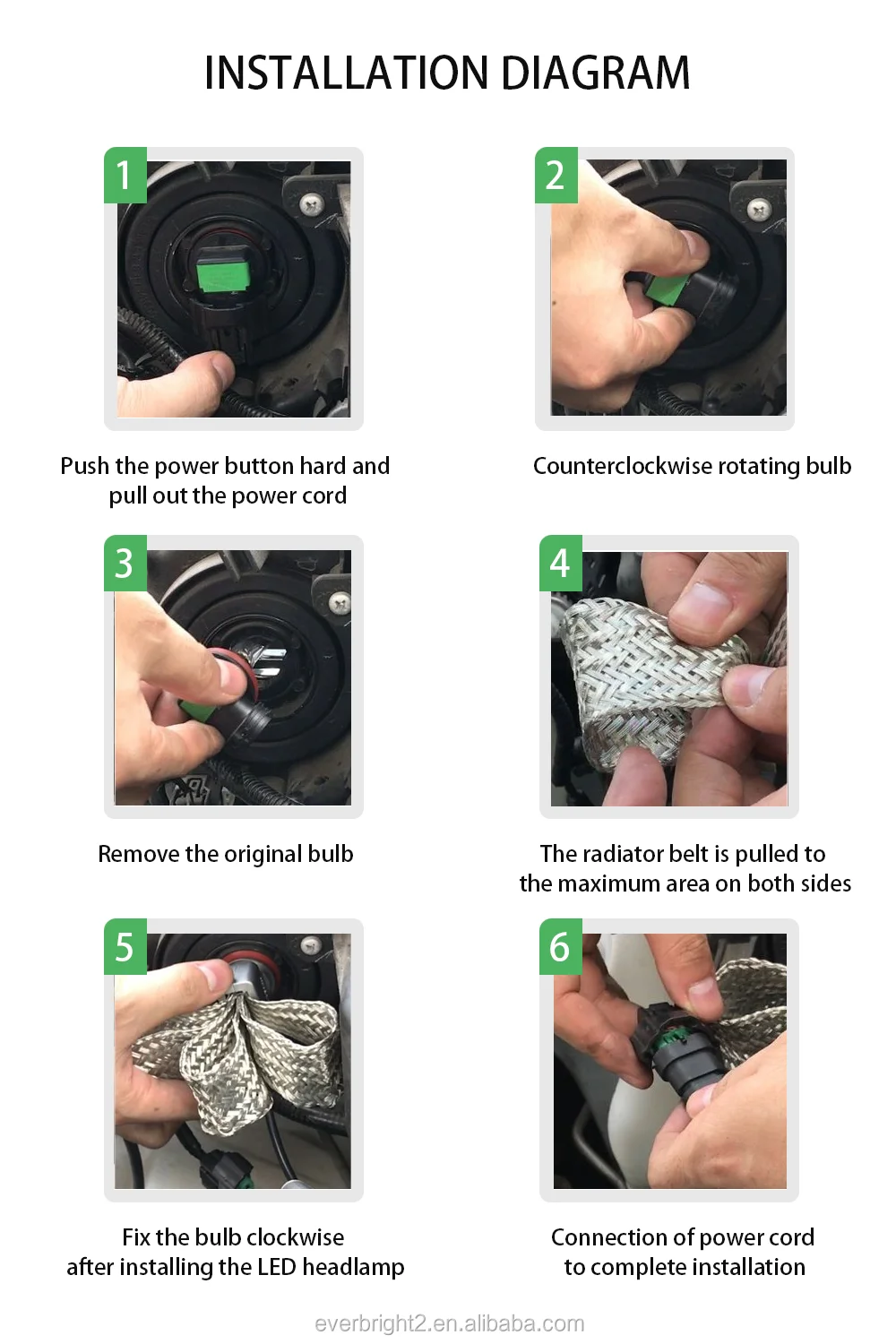 INSTALLATION DIAGRAM

1

Push the power button hard and pull out the power cord

2

Counterclockwise rotating bulb

3

Remove the original bulb

4

The radiator belt is pulled to the maximum area on both sides

5

Fix the bulb clockwise after installing the LED headlamp

6

Connection of power cord to complete installation

everbright2.en.alibaba.com