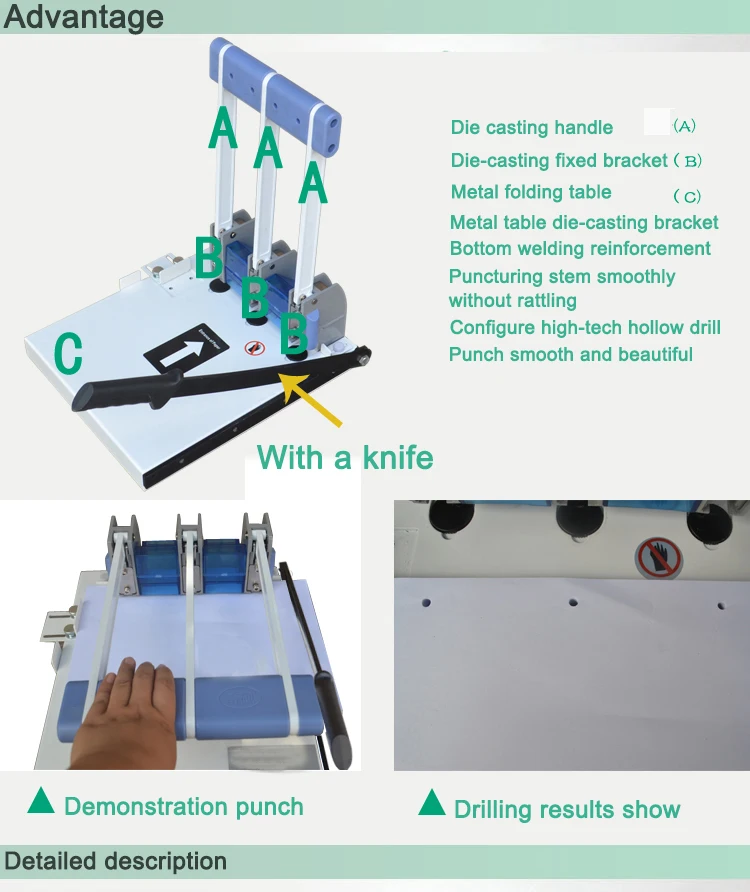 Advantage

A A A
B B B
C

Die casting handle (A)
Die-casting fixed bracket (B)
Metal folding table (C)
Metal table die-casting bracket
Bottom welding reinforcement
Puncturing stem smoothly without rattling
Configure high-tech hollow drill
Punch smooth and beautiful

With a knife

▲ Demonstration punch

▲ Drilling results show

Detailed description