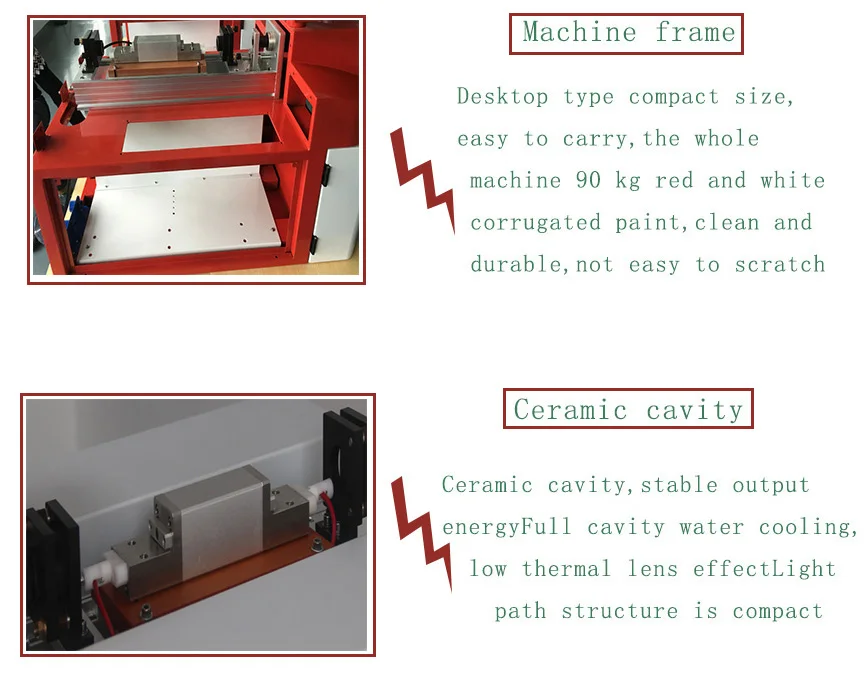 Machine frame

Desktop type compact size, easy to carry,the whole machine 90 kg red and white corrugated paint,clean and durable,not easy to scratch

Ceramic cavity

Ceramic cavity,stable output energyFull cavity water cooling, low thermal lens effectLight path structure is compact