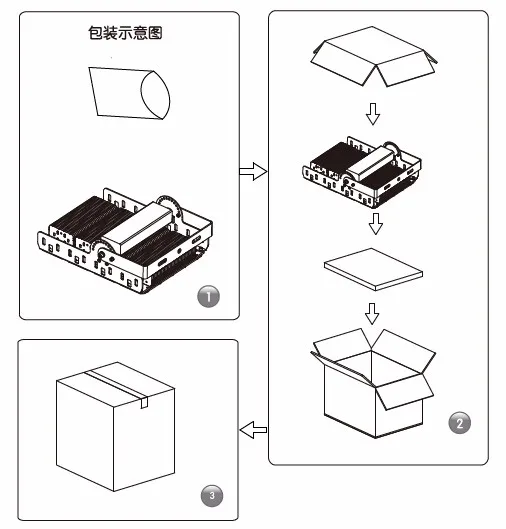 包装示意图

1

2

3