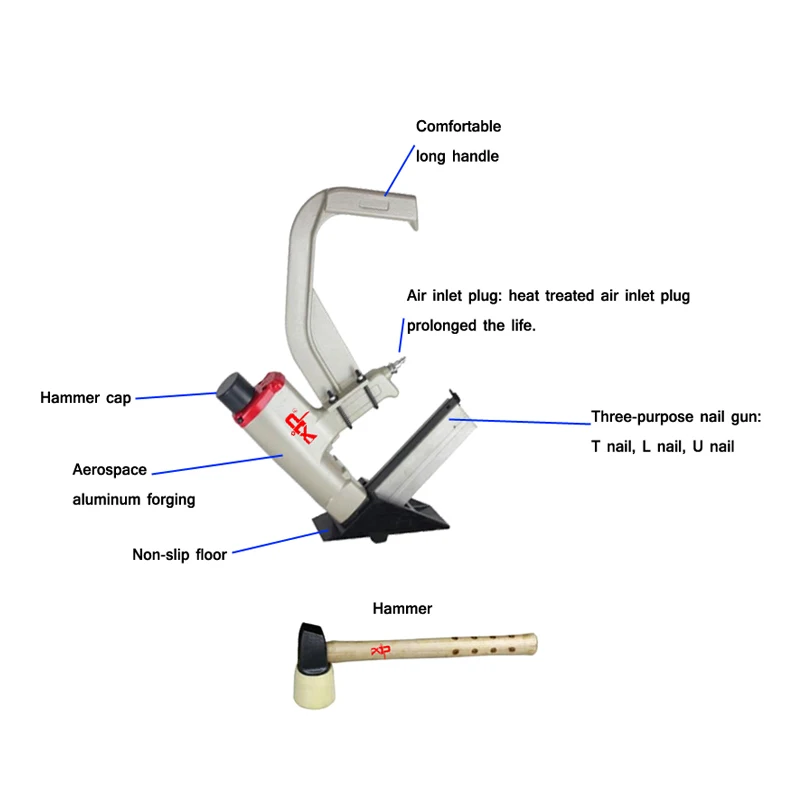 Comfortable long handle

Air inlet plug: heat treated air inlet plug prolonged the life.

Hammer cap

Three-purpose nail gun: T nail, L nail, U nail

Aerospace aluminum forging

Non-slip floor

Hammer