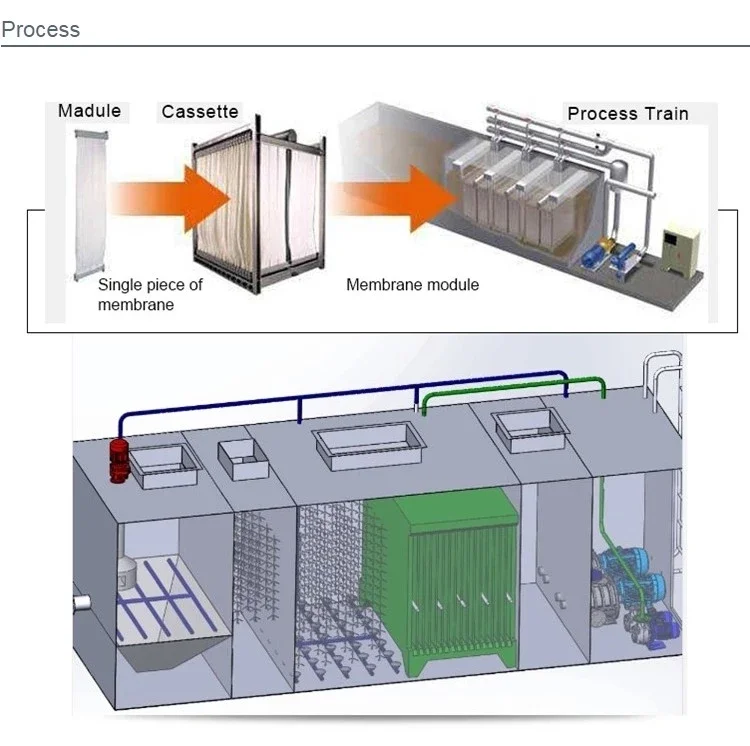 Process

Madule

Cassette

Process Train

Single piece of membrane

Membrane module