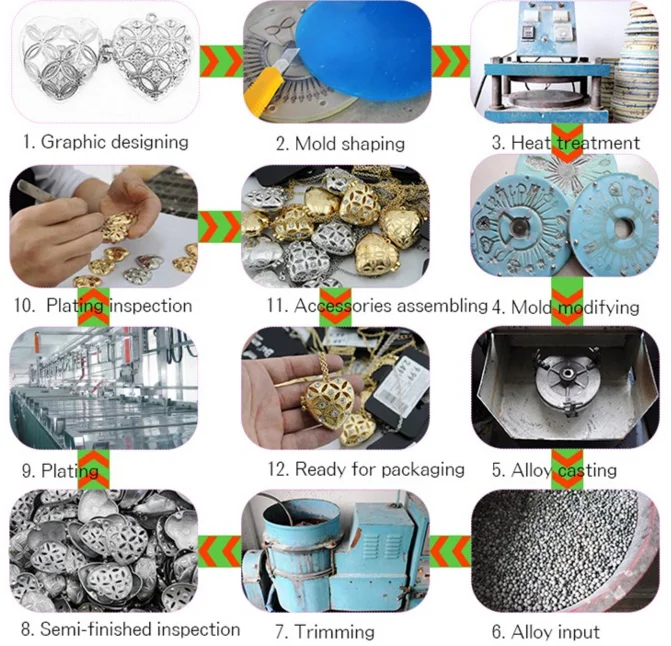 1. Graphic designing

2. Mold shaping

3. Heat treatment

10. Plating inspection

11. Accessories assembling

4. Mold modifying

9. Plating

12. Ready for packaging

5. Alloy casting

8. Semi-finished inspection

7. Trimming

6. Alloy input