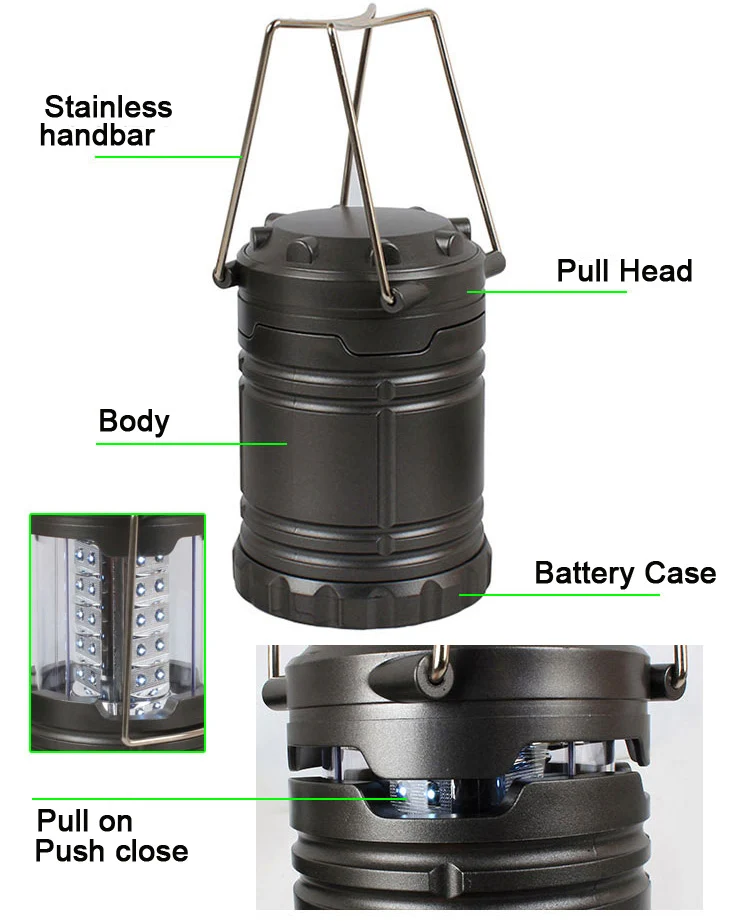 Stainless handbar

Pull Head

Body

Battery Case

Pull on
Push close