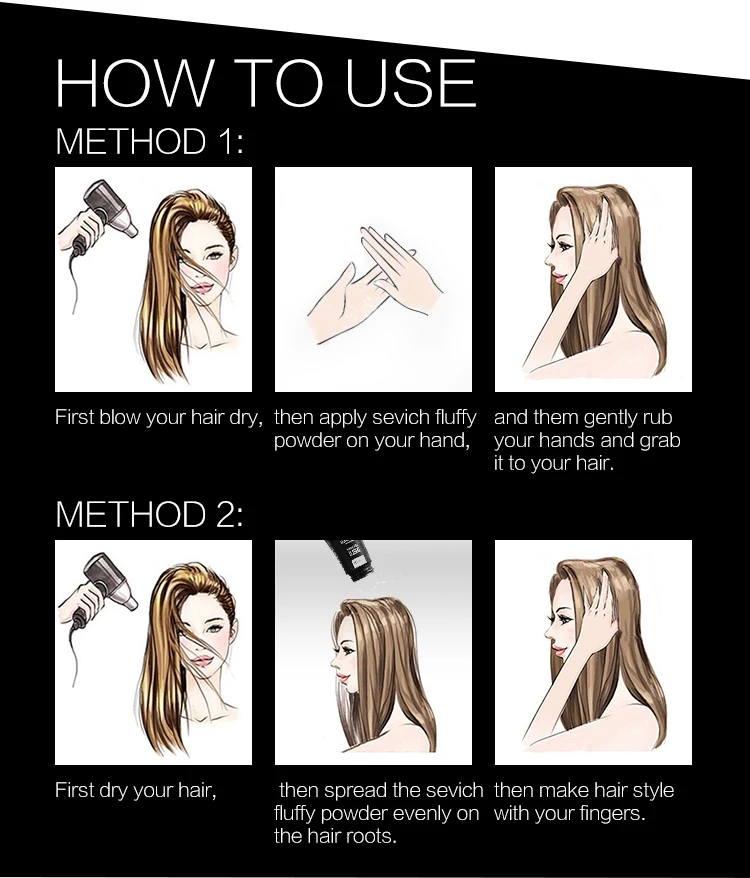 HOW TO USE

METHOD 1:

First blow your hair dry,

then apply sevich fluffy powder on your hand,

and them gently rub your hands and grab it to your hair.

METHOD 2:

First dry your hair,

then spread the sevich fluffy powder evenly on the hair roots.

then make hair style with your fingers.