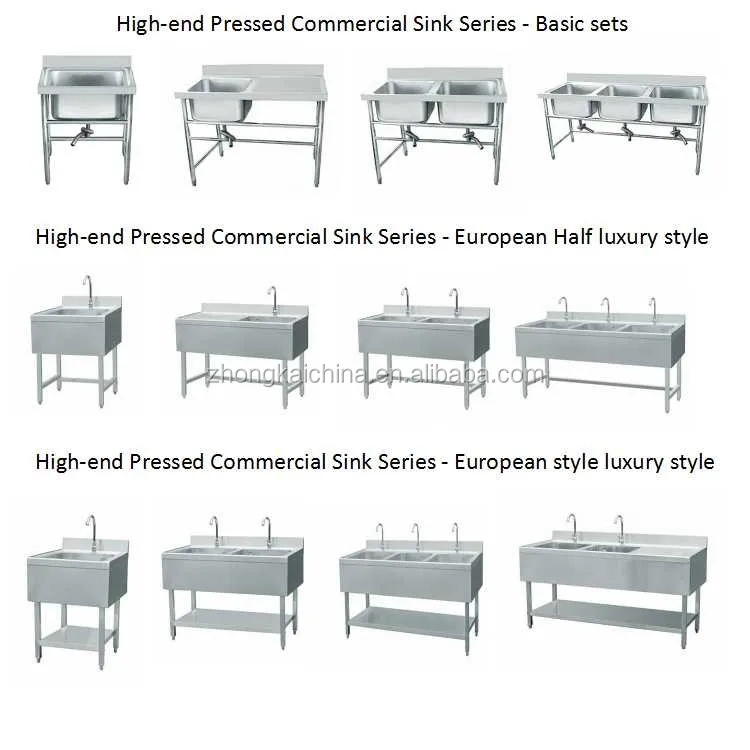 High-end Pressed Commercial Sink Series - Basic sets

High-end Pressed Commercial Sink Series - European Half luxury style

zhongkaichina.en.alibaba.com

High-end Pressed Commercial Sink Series - European style luxury style