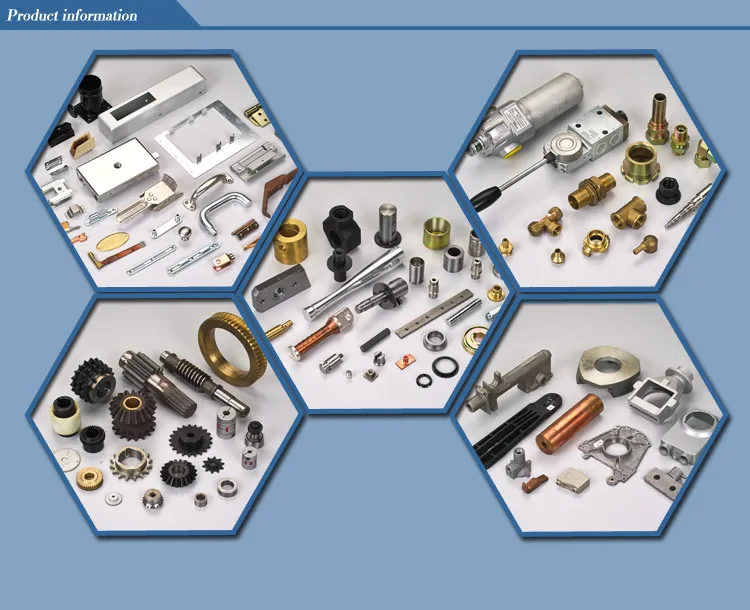 Product information