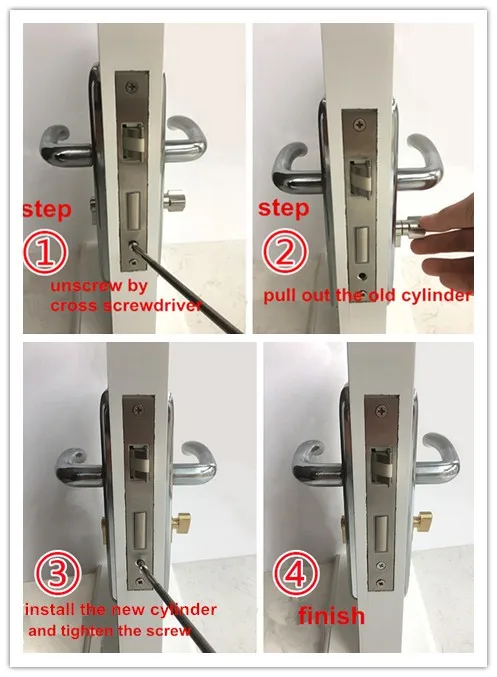 step
①
unscrew by cross screwdriver

step
②
pull out the old cylinder

③
install the new cylinder and tighten the screw

④
finish