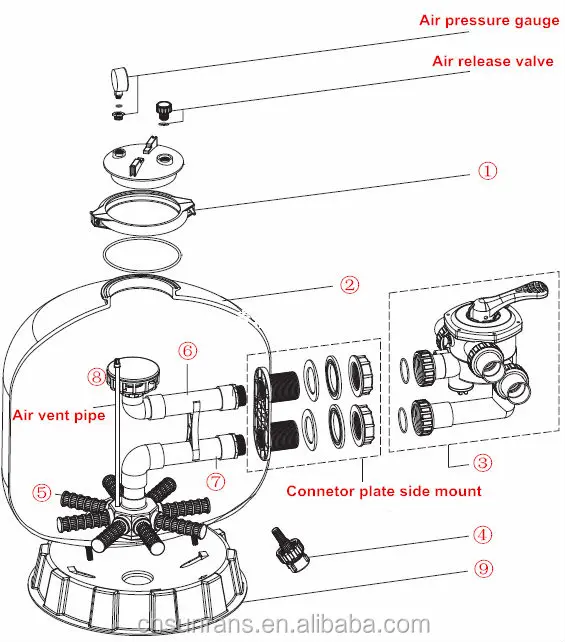 Air pressure gauge

Air release valve

①

②

⑥

⑧

Air vent pipe

⑦

⑤

③

Connetor plate side mount

④

⑨

cnsunrans.en.alibaba.com